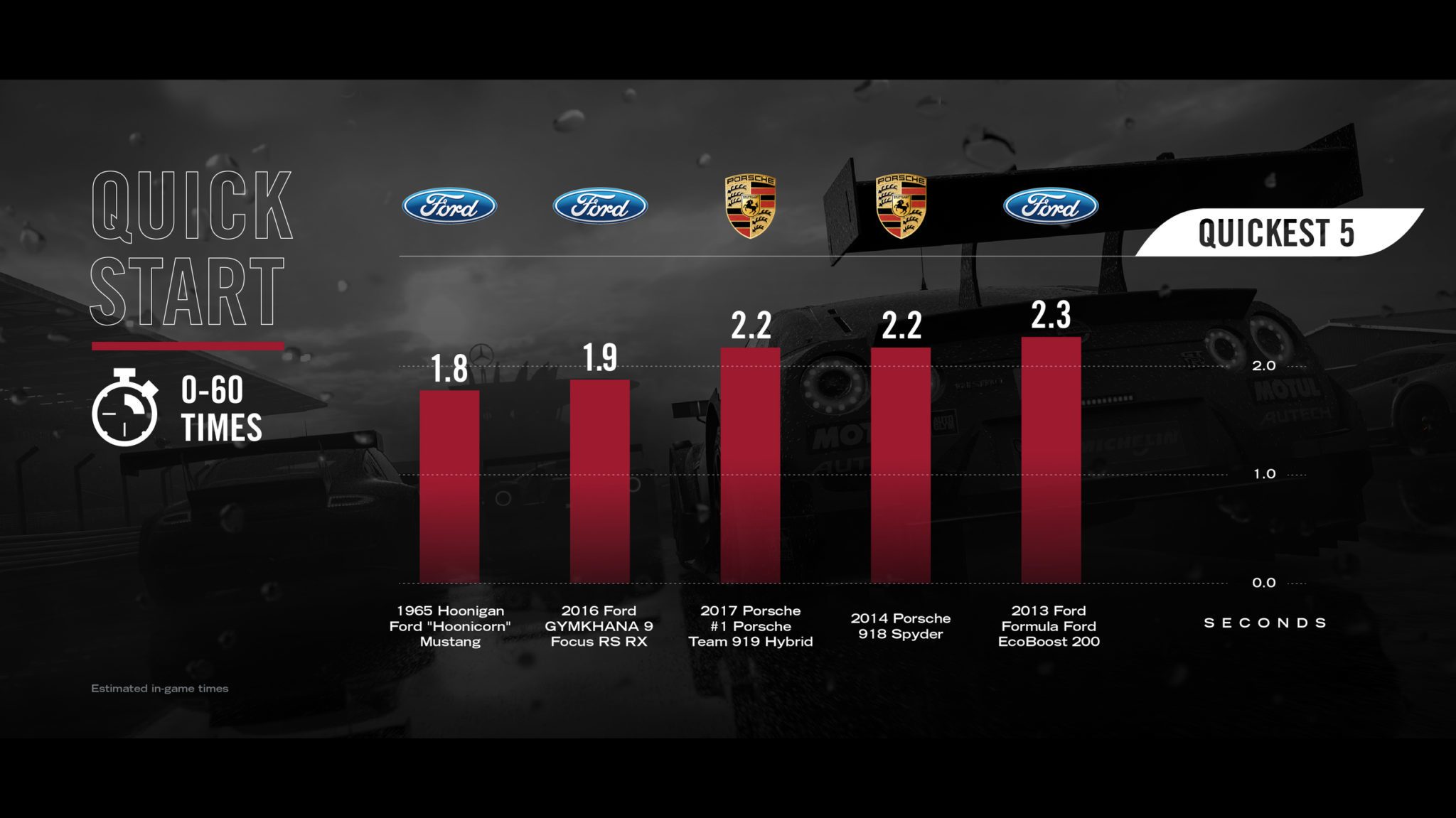 QUICK START

0-60 TIMES

Ford Ford PORSCHE PORSCHE Ford

QUICKEST 5

1.8 1.9 2.2 2.2 2.3

2.0
1.0
0.0

1965 Hoonigan Ford "Hoonicorn" Mustang

2016 Ford GYMKHANA 9 Focus RS RX

2017 Porsche #1 Porsche Team 919 Hybrid

2014 Porsche 918 Spyder

2013 Ford Formula Ford EcoBoost 200

SECONDS

Estimated in-game times