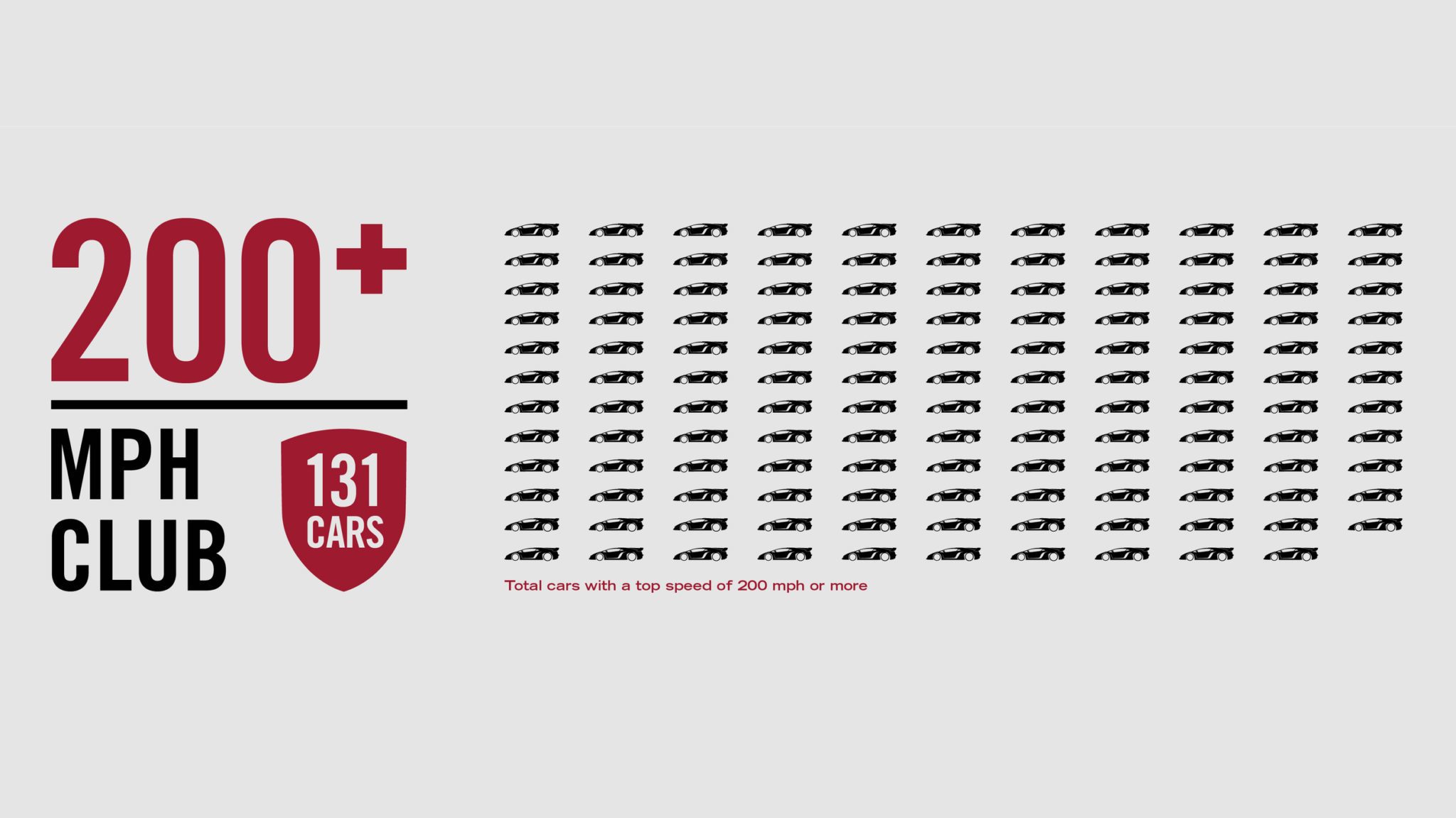 200+

MPH CLUB

131 CARS

Total cars with a top speed of 200 mph or more