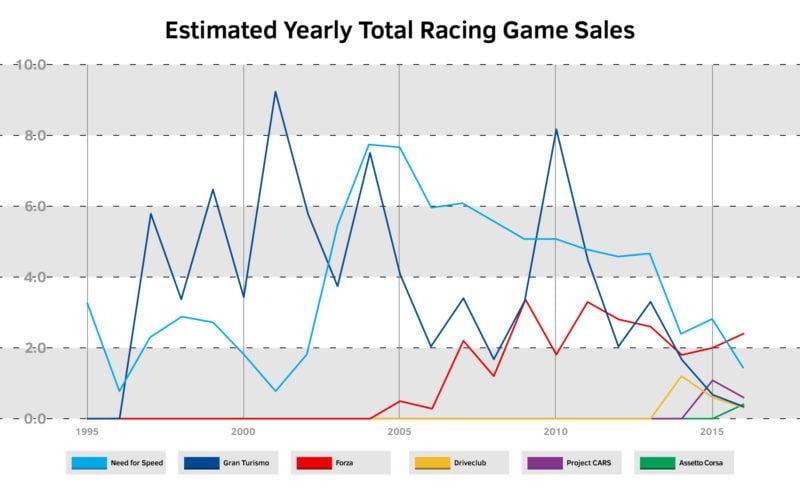 Estimated Yearly Total Racing Game Sales

10.0
8.0
6.0
4.0
2.0
0.0

1995
2000
2005
2010
2015

Need for Speed
Gran Turismo
Forza
Driveclub
Project CARS
Assetto Corsa